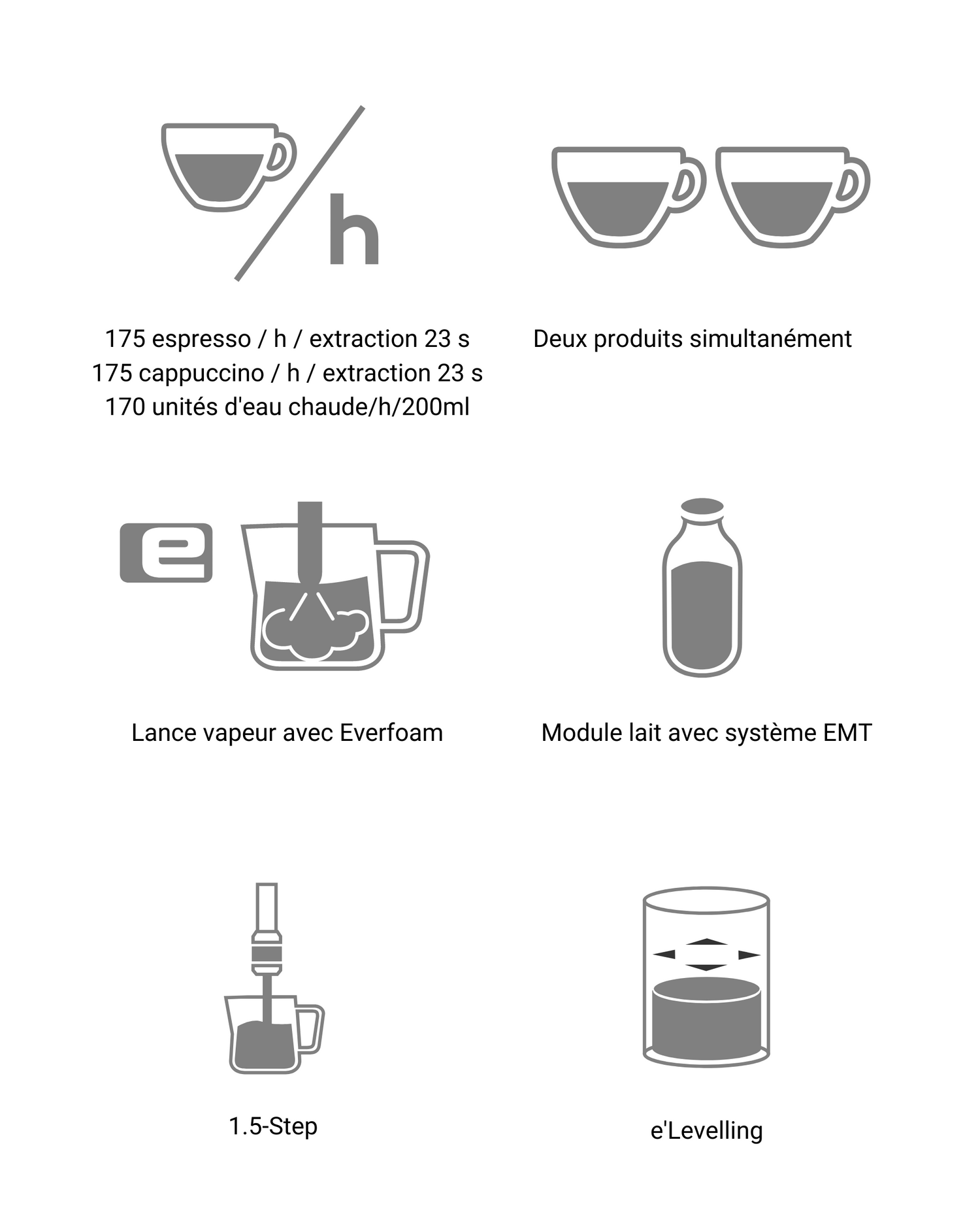 h

175 espresso / h / extraction 23 s
175 cappuccino / h / extraction 23 s
170 unités d'eau chaude/h/200ml

Deux produits simultanément

e

Lance vapeur avec Everfoam

Module lait avec système EMT

1.5-Step

e'Levelling