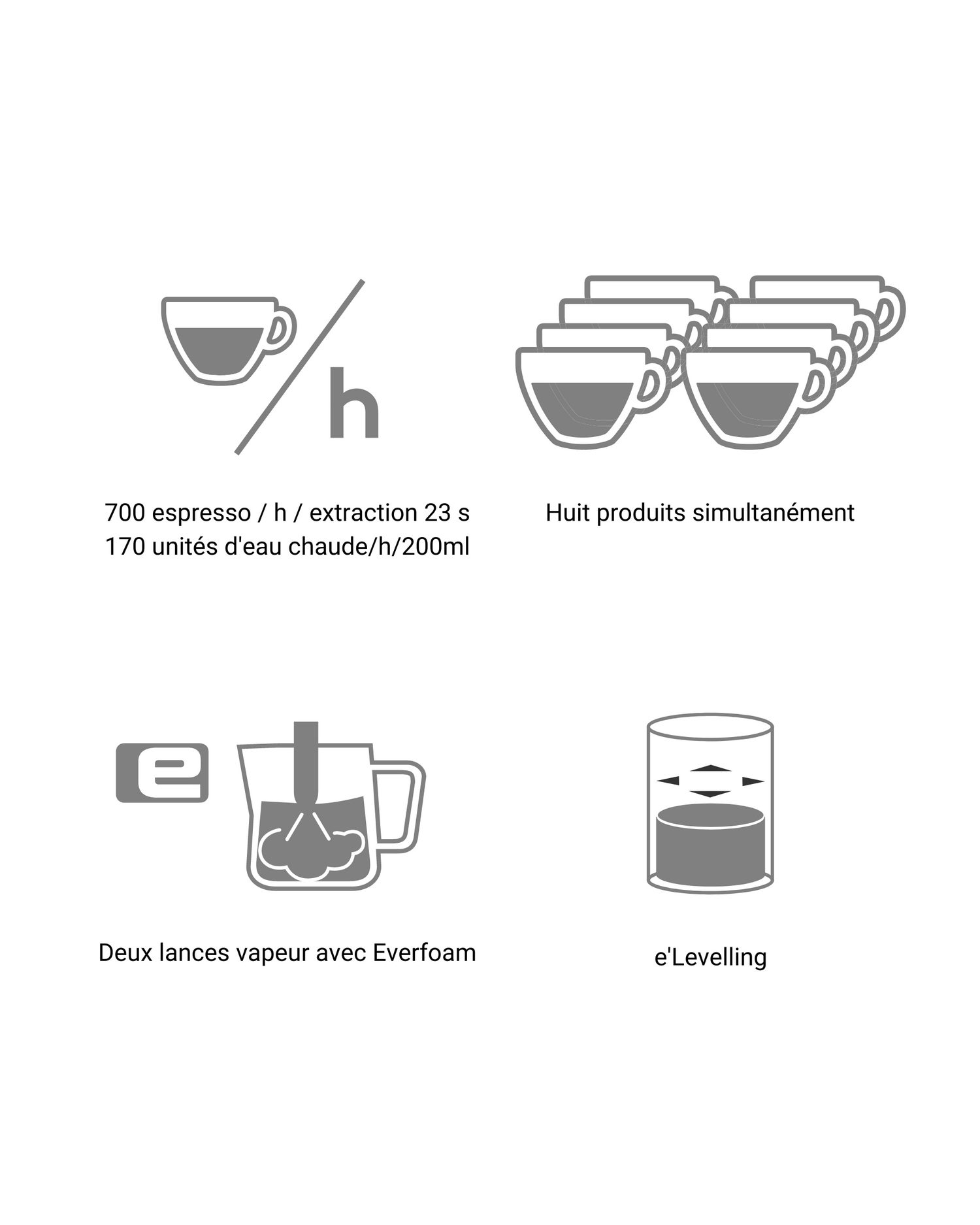 h

700 espresso / h / extraction 23 s
170 unités d'eau chaude/h/200ml

Huit produits simultanément

e

Deux lances vapeur avec Everfoam

e'Levelling