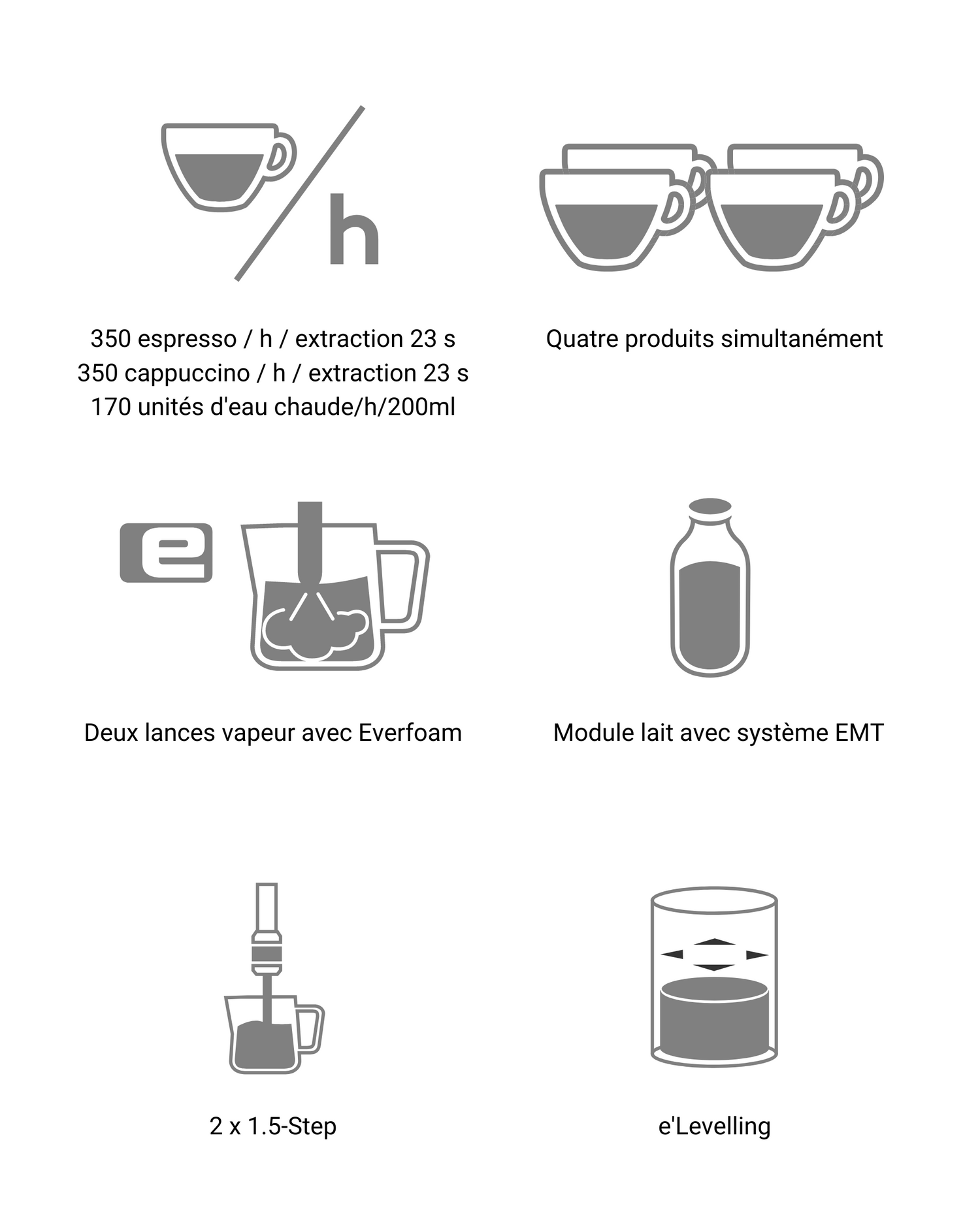 h

350 espresso / h / extraction 23 s
350 cappuccino / h / extraction 23 s
170 unités d'eau chaude/h/200ml

Quatre produits simultanément

e

Deux lances vapeur avec Everfoam

Module lait avec système EMT

2 x 1.5-Step

e'Levelling